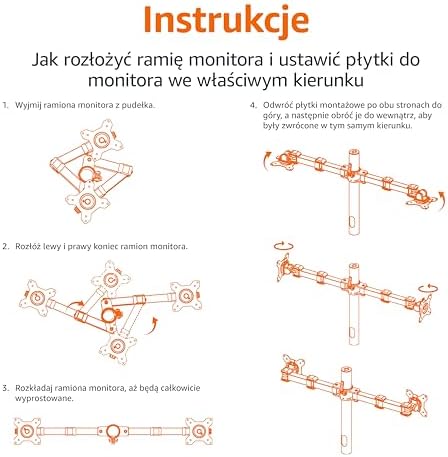 Instrukcje

Jak rozłożyć ramię monitora i ustawić płytki do monitora we właściwym kierunku

1. Wyjmij ramiona monitora z pudełka.

2. Rozłóż lewy i prawy koniec ramion monitora.

3. Rozkładaj ramiona monitora, aż będą całkowicie wyprostowane.

4. Odwróć płytki montażowe po obu stronach do góry, a następnie obróć je do wewnątrz, aby były zwrócone w tym samym kierunku.