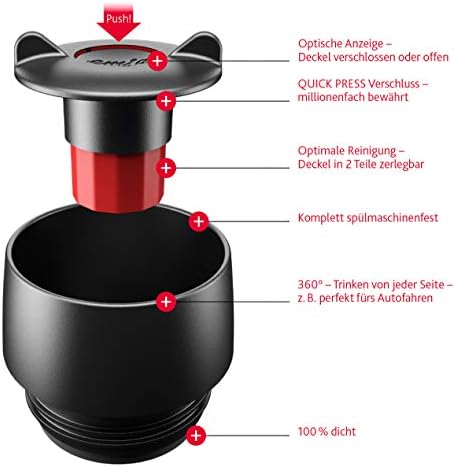 Push!

emsa

Optische Anzeige – Deckel verschlossen oder offen

QUICK PRESS Verschluss – millionenfach bewährt

Optimale Reinigung – Deckel in 2 Teile zerlegbar

Komplett spülmaschinenfest

360° – Trinken von jeder Seite – z. B. perfekt fürs Autofahren

100 % dicht