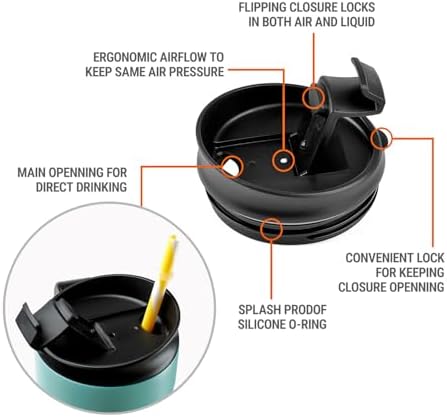 FLIPPING CLOSURE LOCKS IN BOTH AIR AND LIQUID

ERGONOMIC AIRFLOW TO KEEP SAME AIR PRESSURE

MAIN OPENNING FOR DIRECT DRINKING

CONVENIENT LOCK FOR KEEPING CLOSURE OPENNING

SPLASH PRODOF SILICONE O-RING