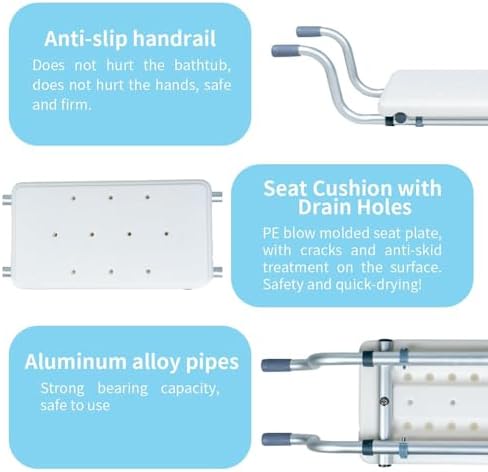 Anti-slip handrail

Does not hurt the bathtub, does not hurt the hands, safe and firm.

Seat Cushion with Drain Holes

PE blow molded seat plate, with cracks and anti-skid treatment on the surface. Safety and quick-drying!

Aluminum alloy pipes

Strong bearing capacity, safe to use