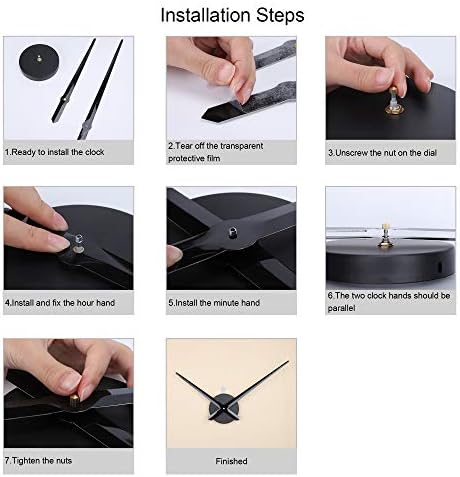 Installation Steps

1.Ready to install the clock

2.Tear off the transparent protective film

3.Unscrew the nut on the dial

4.Install and fix the hour hand

5.Install the minute hand

6.The two clock hands should be parallel

7.Tighten the nuts

Finished