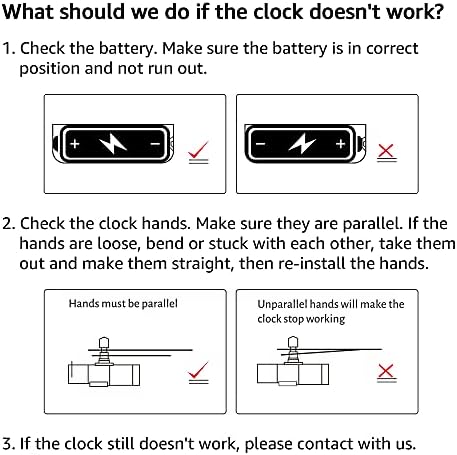 What should we do if the clock doesn't work?

1. Check the battery. Make sure the battery is in correct position and not run out.

+ −

− +

2. Check the clock hands. Make sure they are parallel. If the hands are loose, bend or stuck with each other, take them out and make them straight, then re-install the hands.

Hands must be parallel

Unparallel hands will make the clock stop working

3. If the clock still doesn't work, please contact with us.